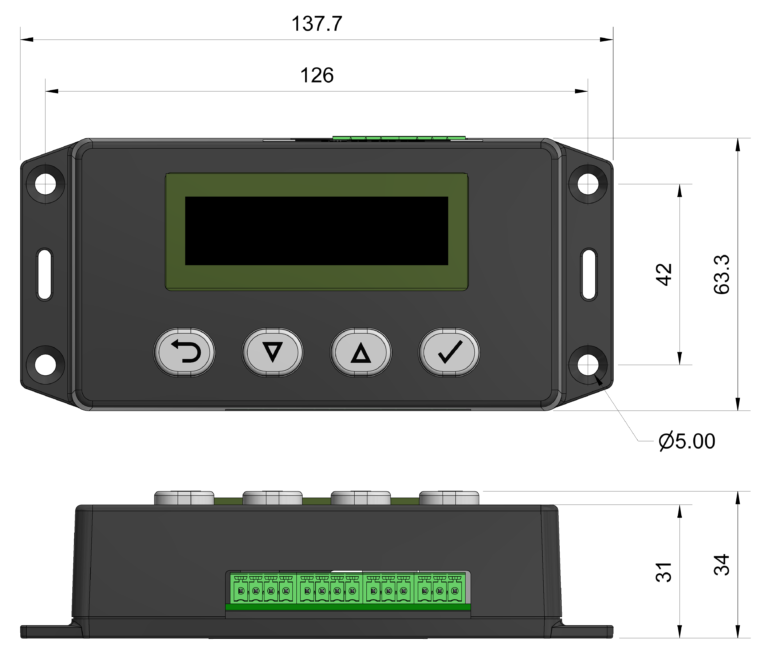 137.7

126

42

63.3

Ø5.00

31

34